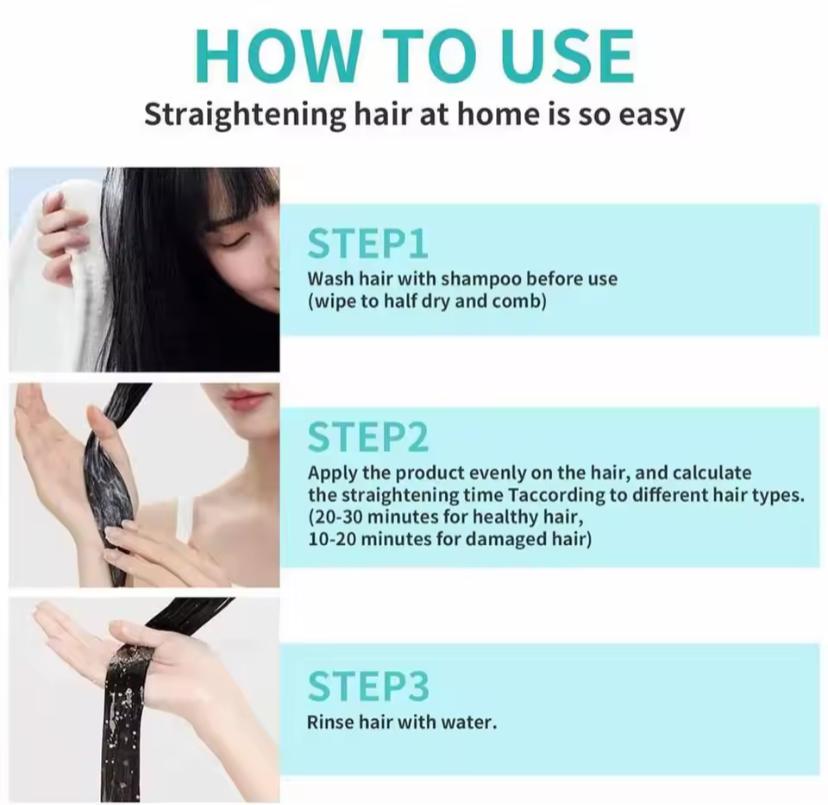 HOW TO USE
Straightening hair at home is so easy

STEP1
Wash hair with shampoo before use (wipe to half dry and comb)

STEP2
Apply the product evenly on the hair, and calculate the straightening time Taccording to different hair types. (20-30 minutes for healthy hair, 10-20 minutes for damaged hair)

STEP3
Rinse hair with water.